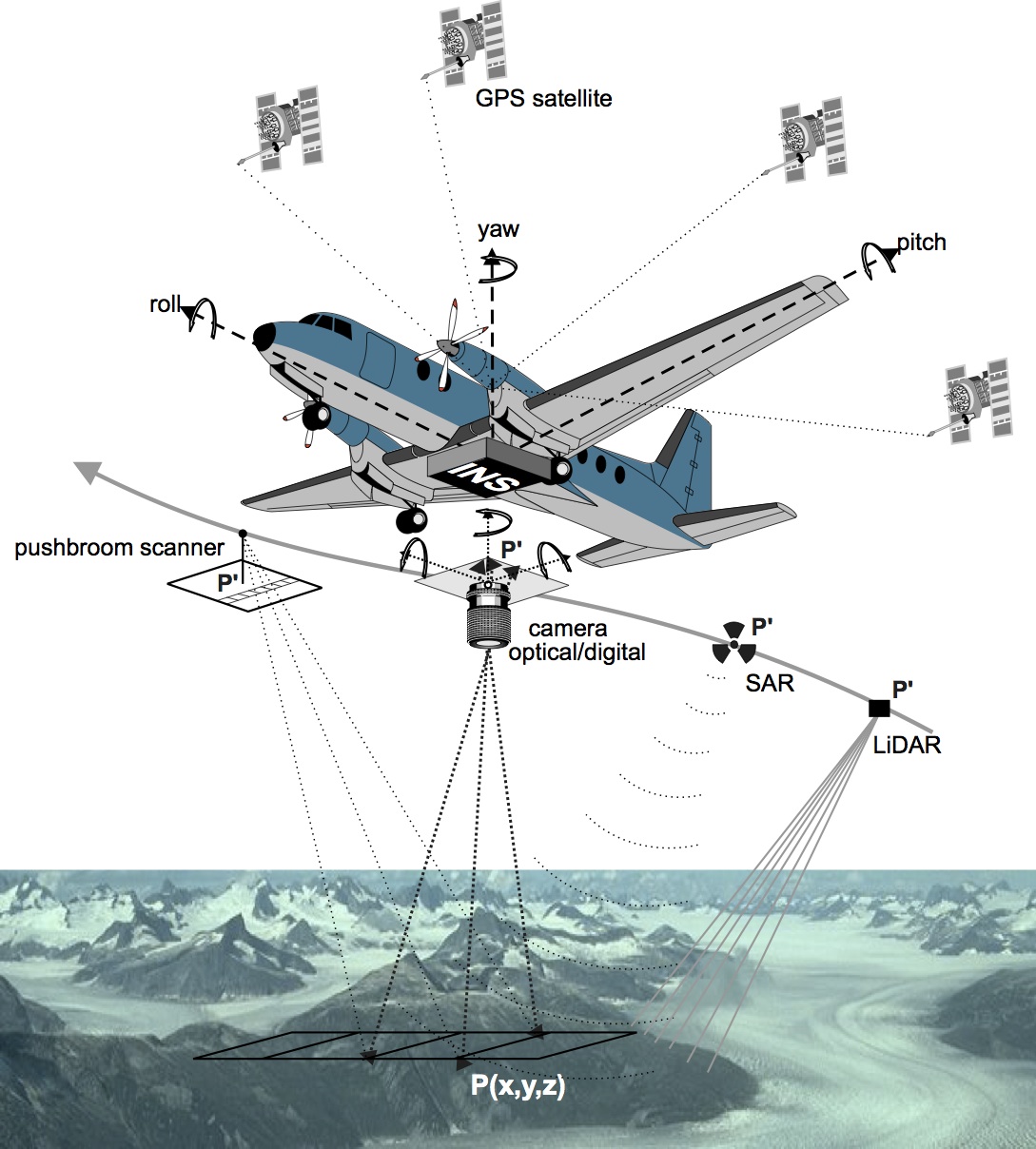 GPS satellite

yaw

pitch

roll

INS

pushbroom scanner

P'

P'

camera optical/digital

P'

SAR

P'

LiDAR

P(x,y,z)